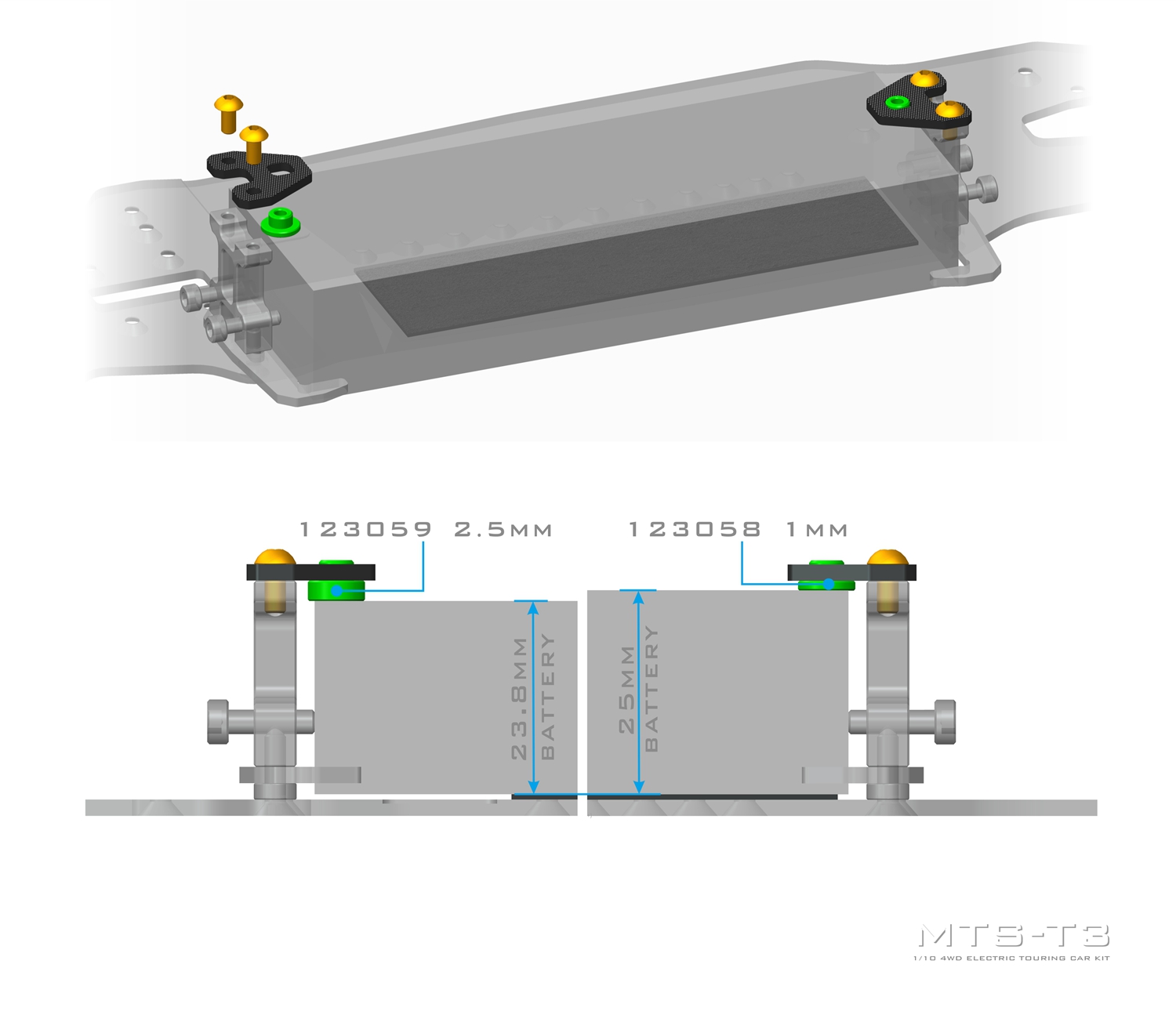 123059 2.5MM

123058 1MM

23.8MM BATTERY

25MM BATTERY

MTS-T3

1/10 4WD ELECTRIC TOURING CAR KIT